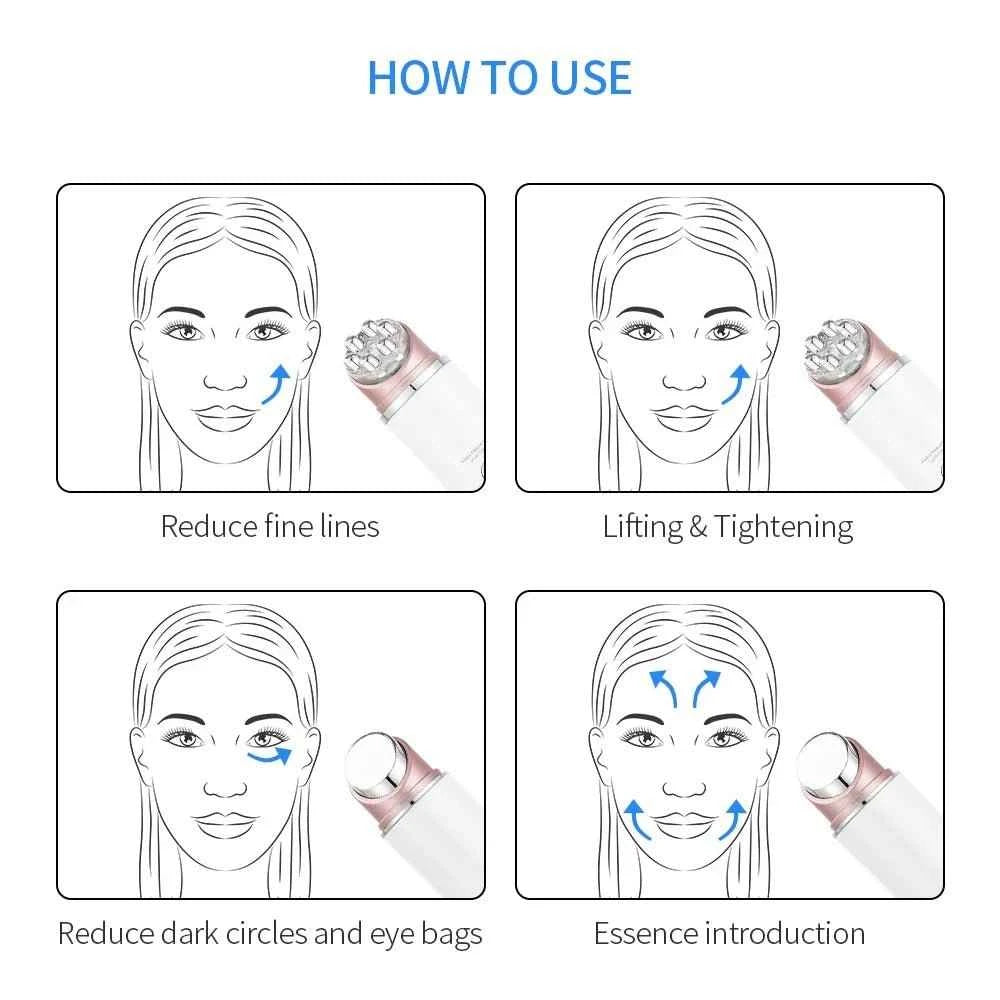 HOW TO USE

Reduce fine lines

Lifting & Tightening

Reduce dark circles and eye bags

Essence introduction